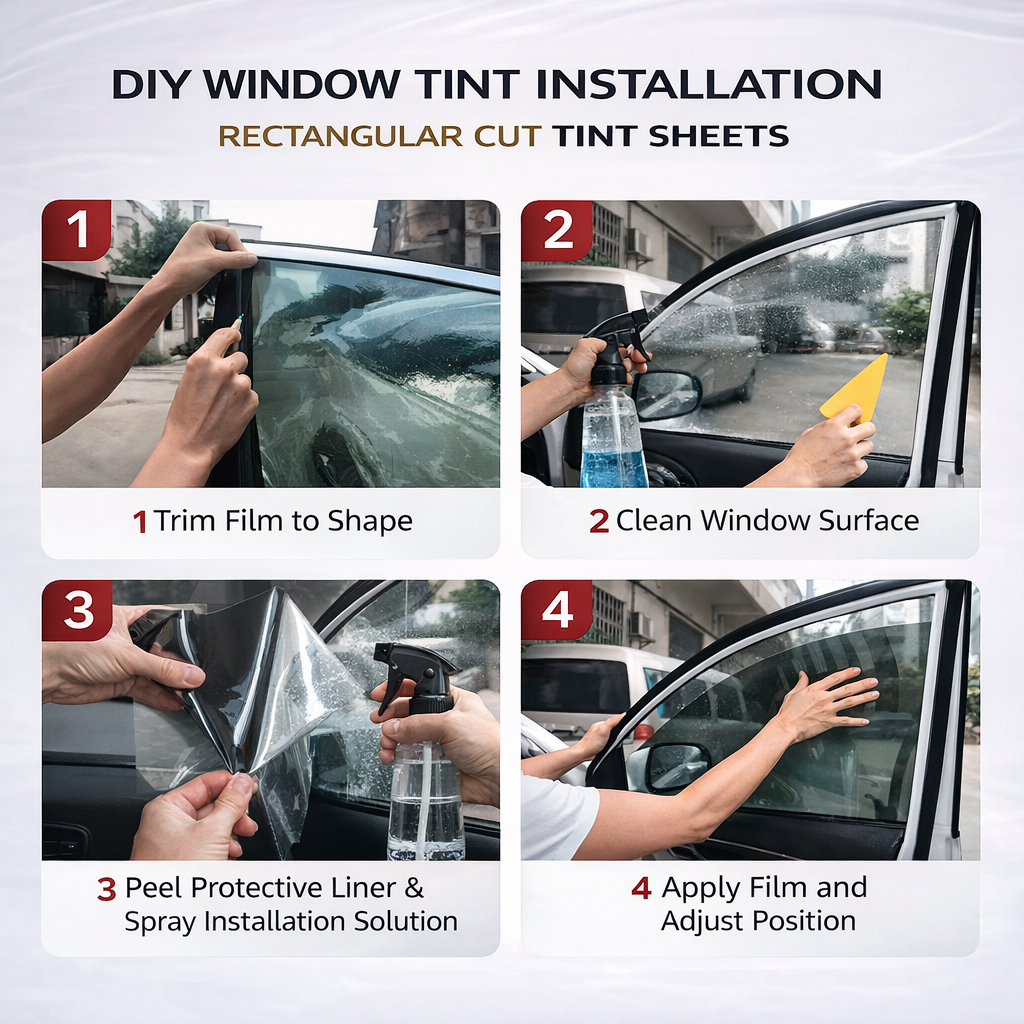 DIY WINDOW TINT INSTALLATION
RECTANGULAR CUT TINT SHEETS

1

1 Trim Film to Shape

2

2 Clean Window Surface

3

3 Peel Protective Liner & Spray Installation Solution

4

4 Apply Film and Adjust Position